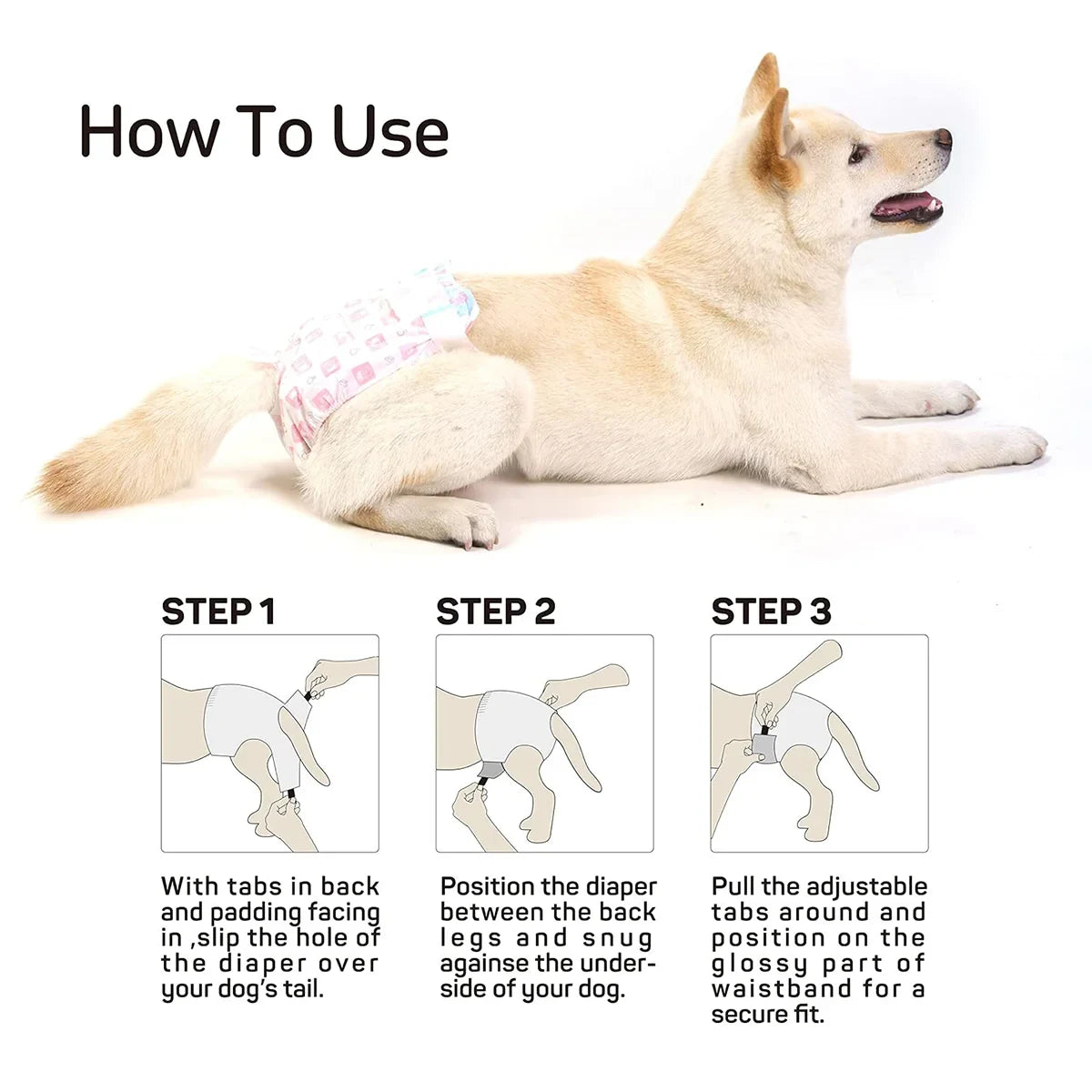 How To Use

STEP 1

With tabs in back and padding facing in ,slip the hole of the diaper over your dog's tail.

STEP 2

Position the diaper between the back legs and snug againse the underside of your dog.

STEP 3

Pull the adjustable tabs around and position on the glossy part of waistband for a secure fit.