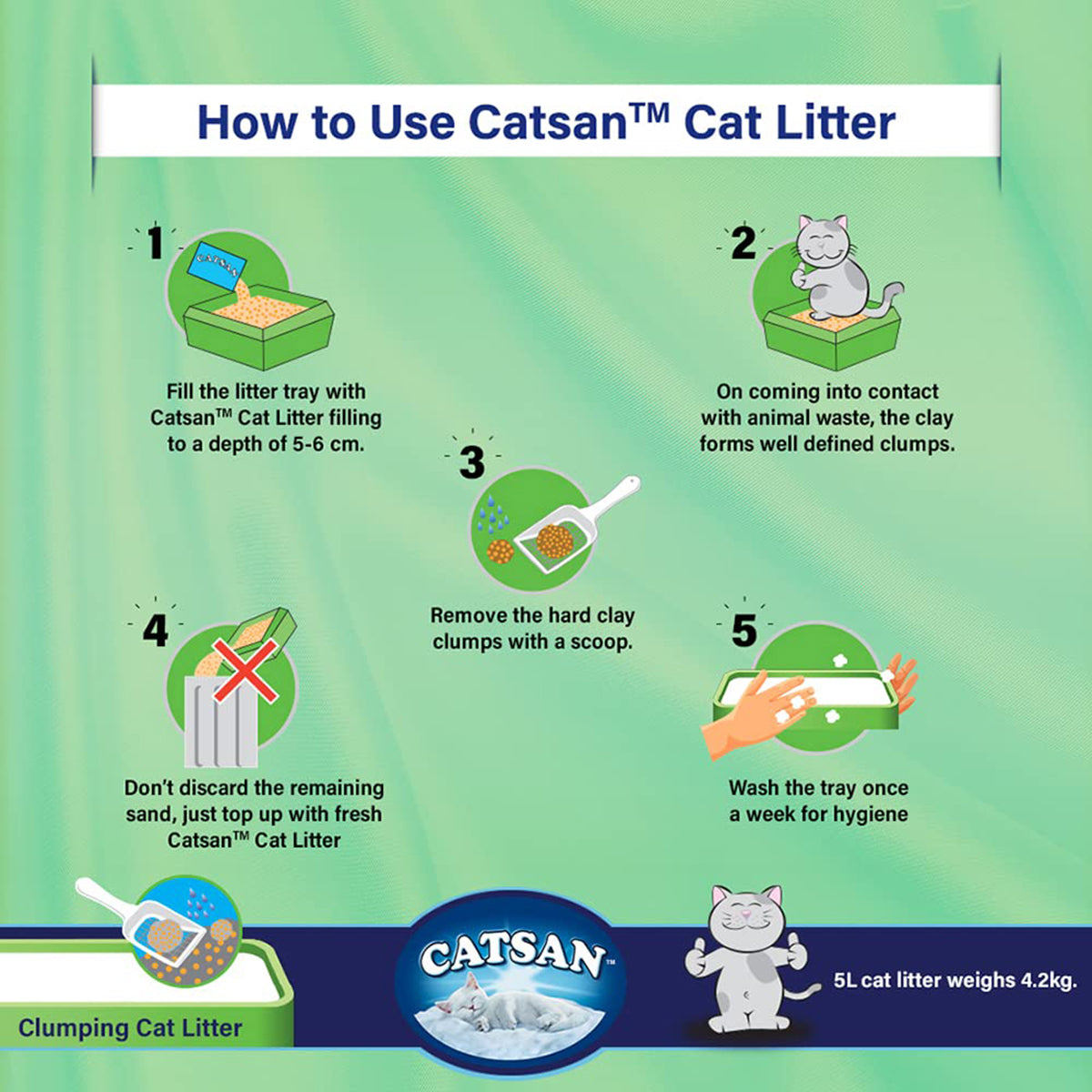 How to Use Catsan™ Cat Litter

1
CATSAN
Fill the litter tray with Catsan™ Cat Litter filling to a depth of 5-6 cm.

2
On coming into contact with animal waste, the clay forms well defined clumps.

3
Remove the hard clay clumps with a scoop.

4
Don't discard the remaining sand, just top up with fresh Catsan™ Cat Litter

5
Wash the tray once a week for hygiene

Clumping Cat Litter

CATSAN™

5L cat litter weighs 4.2kg.