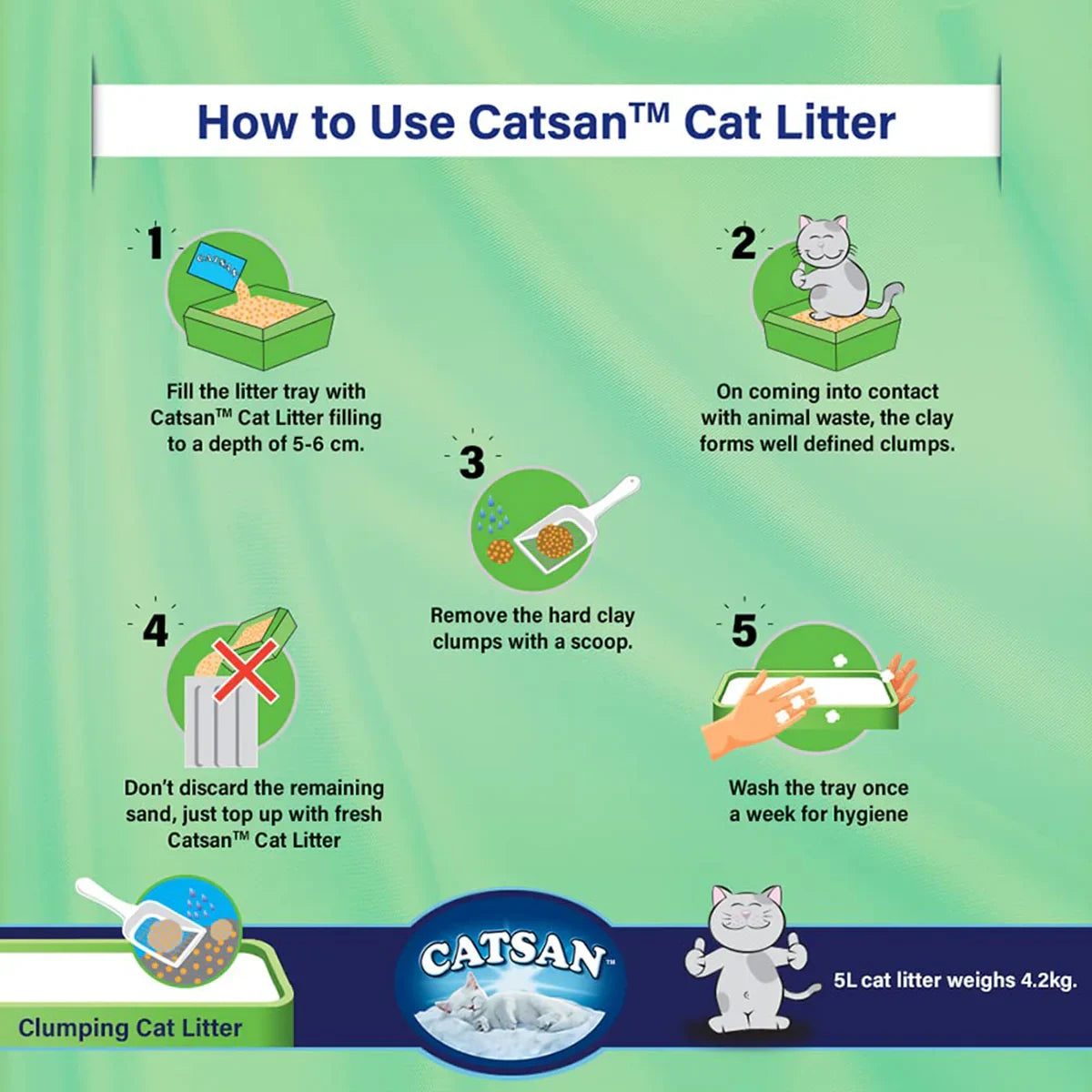 How to Use Catsan™ Cat Litter

1

CATSAN

Fill the litter tray with Catsan™ Cat Litter filling to a depth of 5-6 cm.

2

On coming into contact with animal waste, the clay forms well defined clumps.

3

Remove the hard clay clumps with a scoop.

4

Don't discard the remaining sand, just top up with fresh Catsan™ Cat Litter

5

Wash the tray once a week for hygiene

Clumping Cat Litter

CATSAN™

5L cat litter weighs 4.2kg.