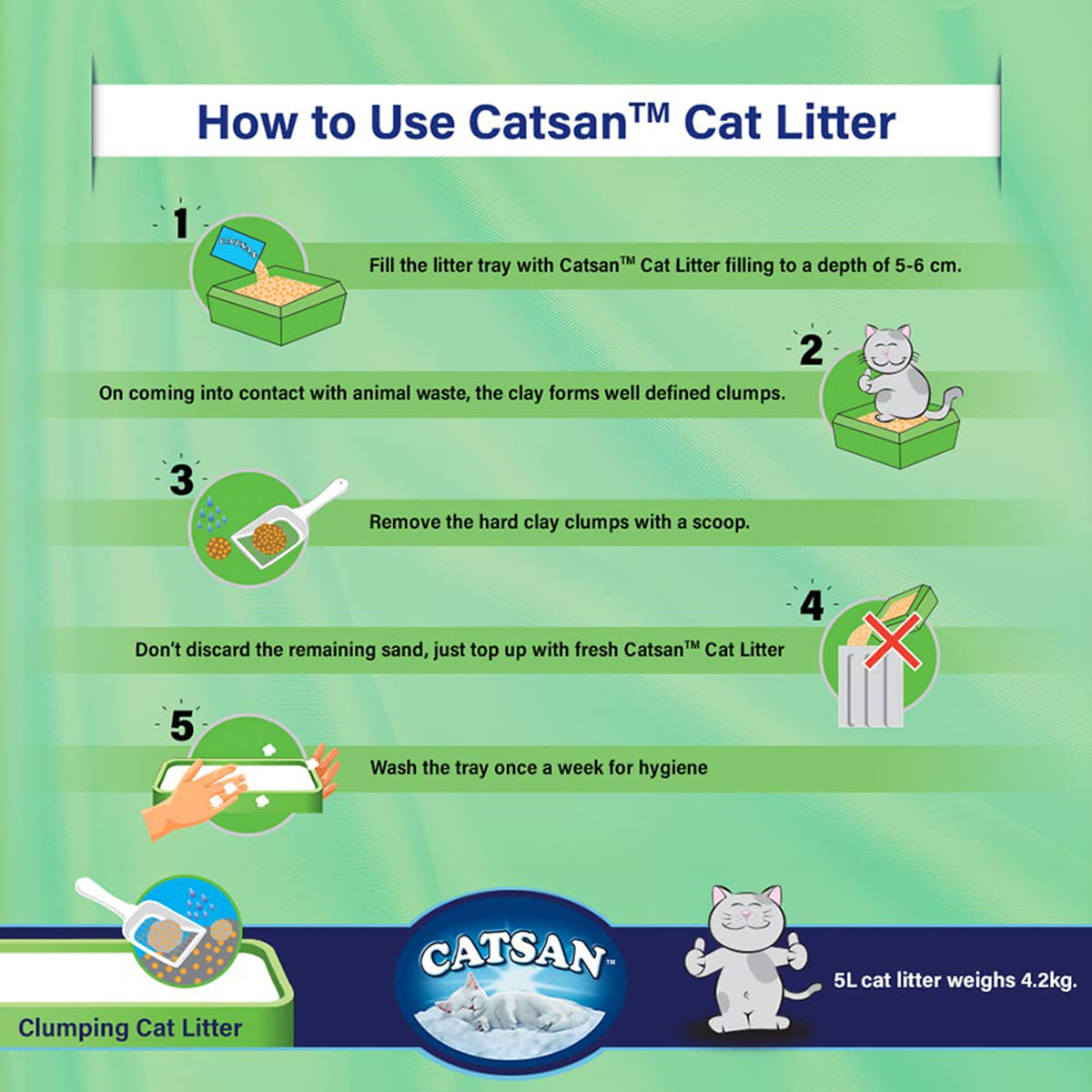 How to Use Catsan™ Cat Litter

1

CATSAN

Fill the litter tray with Catsan™ Cat Litter filling to a depth of 5-6 cm.

2

On coming into contact with animal waste, the clay forms well defined clumps.

3

Remove the hard clay clumps with a scoop.

4

Don't discard the remaining sand, just top up with fresh Catsan™ Cat Litter

5

Wash the tray once a week for hygiene

Clumping Cat Litter

CATSAN™

5L cat litter weighs 4.2kg.