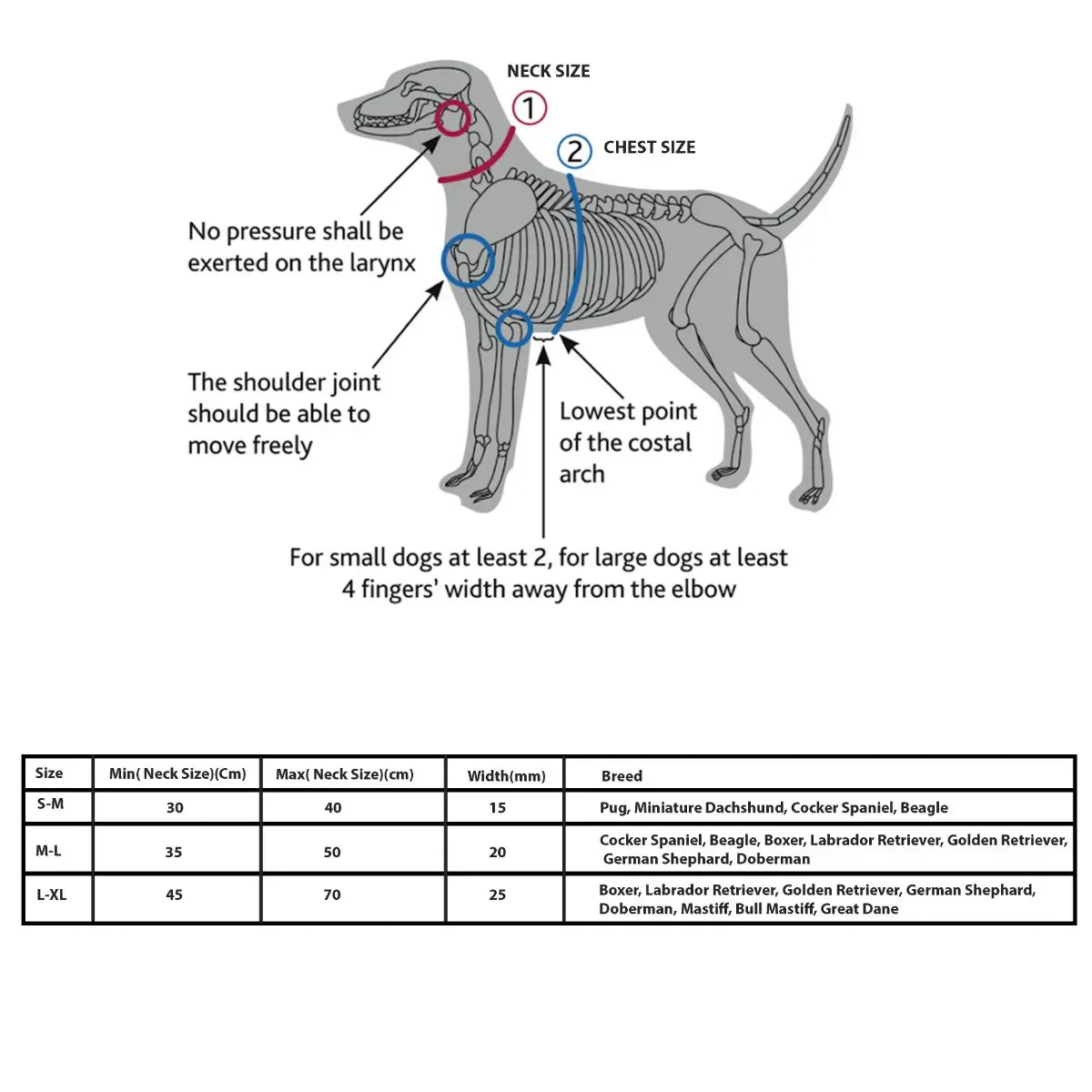 NECK SIZE

1

2 CHEST SIZE

No pressure shall be exerted on the larynx

The shoulder joint should be able to move freely

Lowest point of the costal arch

For small dogs at least 2, for large dogs at least 4 fingers' width away from the elbow

| Size | Min( Neck Size)(Cm) | Max( Neck Size)(cm) | Width(mm) | Breed |
|---|---|---|---|---|
| S-M | 30 | 40 | 15 | Pug, Miniature Dachshund, Cocker Spaniel, Beagle |
| M-L | 35 | 50 | 20 | Cocker Spaniel, Beagle, Boxer, Labrador Retriever, Golden Retriever, German Shephard, Doberman |
| L-XL | 45 | 70 | 25 | Boxer, Labrador Retriever, Golden Retriever, German Shephard, Doberman, Mastiff, Bull Mastiff, Great Dane |