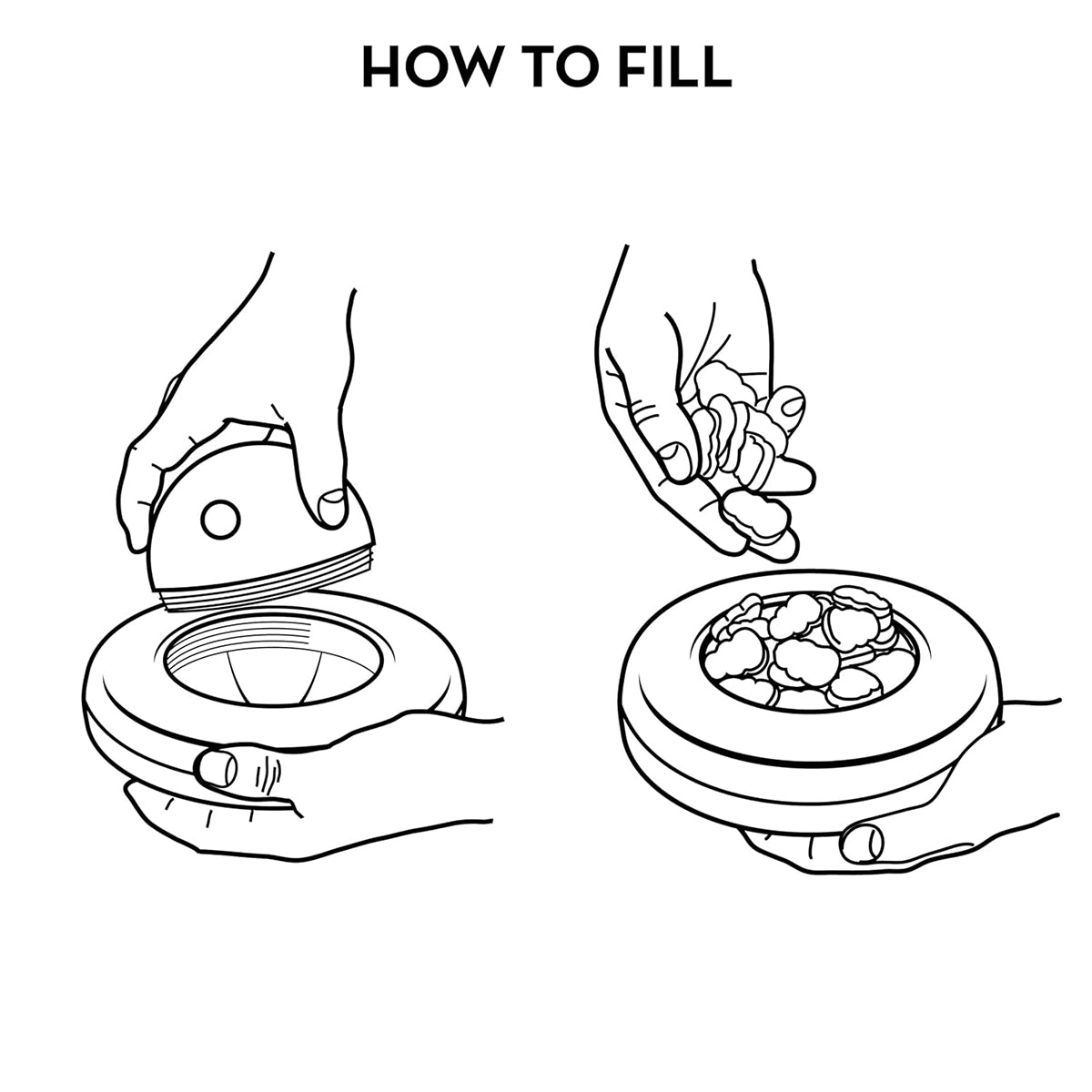 HOW TO FILL