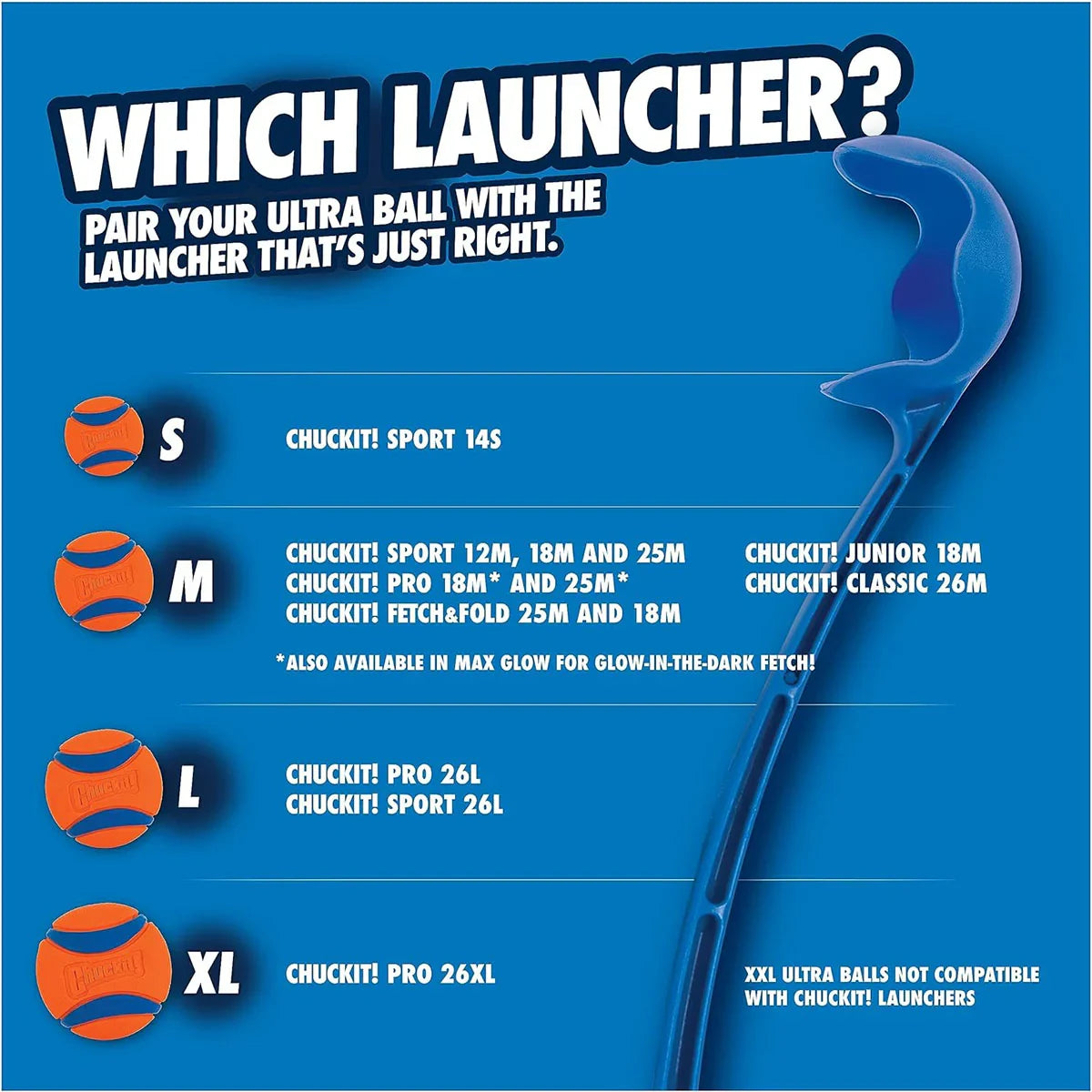 WHICH LAUNCHER?
PAIR YOUR ULTRA BALL WITH THE LAUNCHER THAT'S JUST RIGHT.

Chuckit! S CHUCKIT! SPORT 14S

Chuckit! M CHUCKIT! SPORT 12M, 18M AND 25M
CHUCKIT! PRO 18M* AND 25M*
CHUCKIT! FETCH&FOLD 25M AND 18M

CHUCKIT! JUNIOR 18M
CHUCKIT! CLASSIC 26M

*ALSO AVAILABLE IN MAX GLOW FOR GLOW-IN-THE-DARK FETCH!

Chuckit! L CHUCKIT! PRO 26L
CHUCKIT! SPORT 26L

Chuckit! XL CHUCKIT! PRO 26XL

XXL ULTRA BALLS NOT COMPATIBLE WITH CHUCKIT! LAUNCHERS