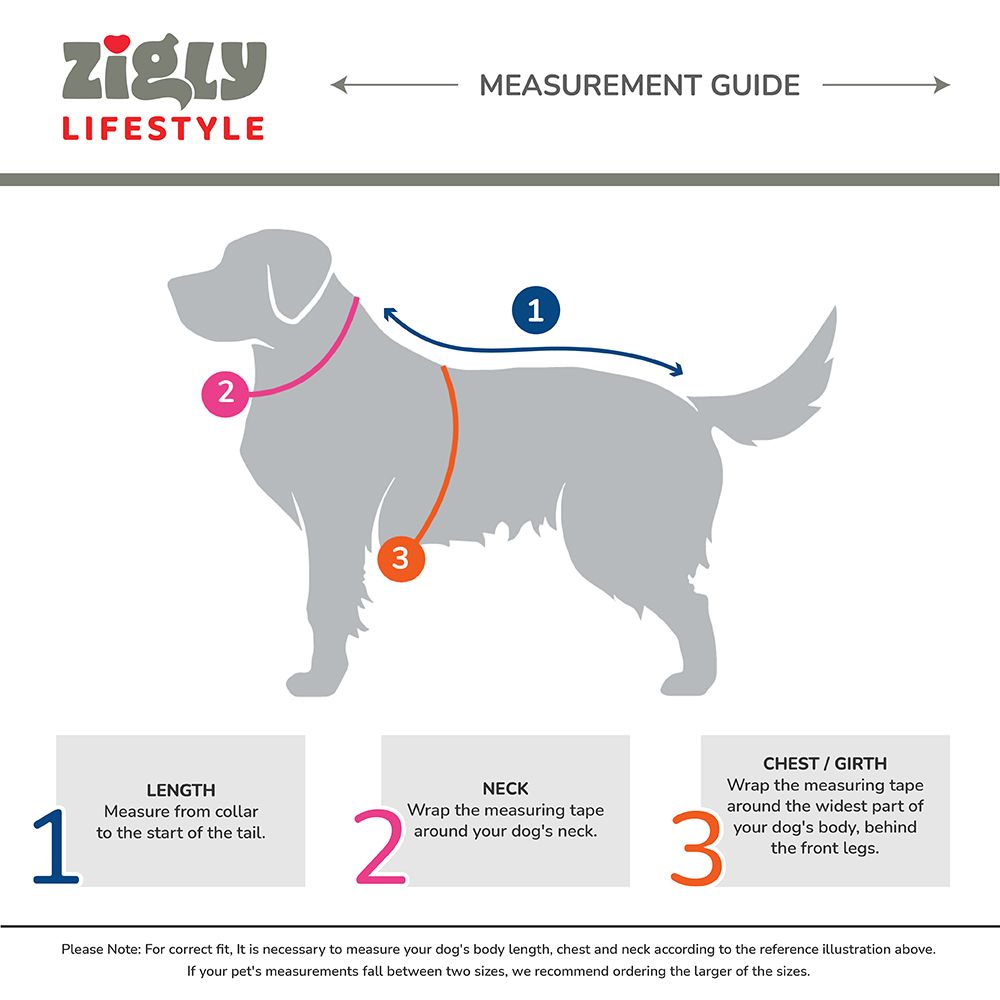 zigly
LIFESTYLE

MEASUREMENT GUIDE

1

2

3

1
LENGTH
Measure from collar to the start of the tail.

2
NECK
Wrap the measuring tape around your dog's neck.

3
CHEST / GIRTH
Wrap the measuring tape around the widest part of your dog's body, behind the front legs.

Please Note: For correct fit, It is necessary to measure your dog's body length, chest and neck according to the reference illustration above.
If your pet's measurements fall between two sizes, we recommend ordering the larger of the sizes.