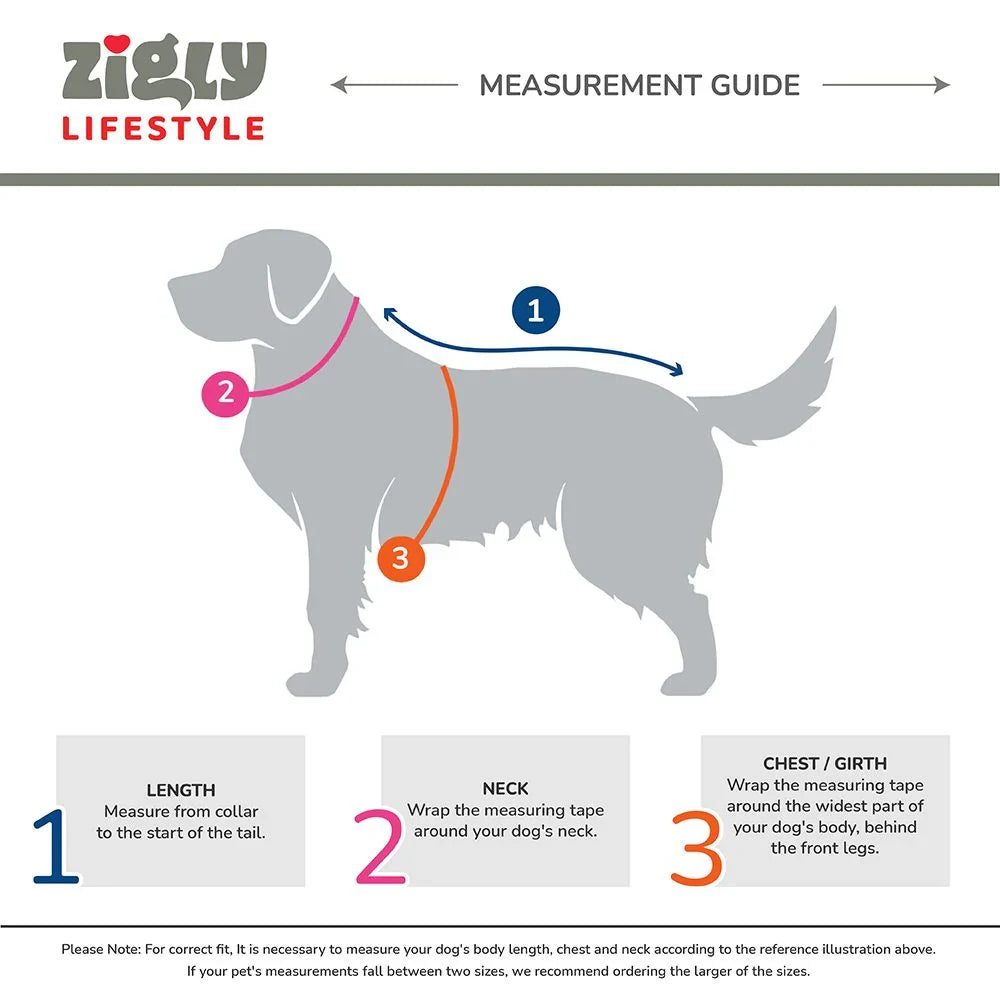 zigly
LIFESTYLE

MEASUREMENT GUIDE

1

2

3

1
LENGTH
Measure from collar to the start of the tail.

2
NECK
Wrap the measuring tape around your dog's neck.

3
CHEST / GIRTH
Wrap the measuring tape around the widest part of your dog's body, behind the front legs.

Please Note: For correct fit, It is necessary to measure your dog's body length, chest and neck according to the reference illustration above. If your pet's measurements fall between two sizes, we recommend ordering the larger of the sizes.