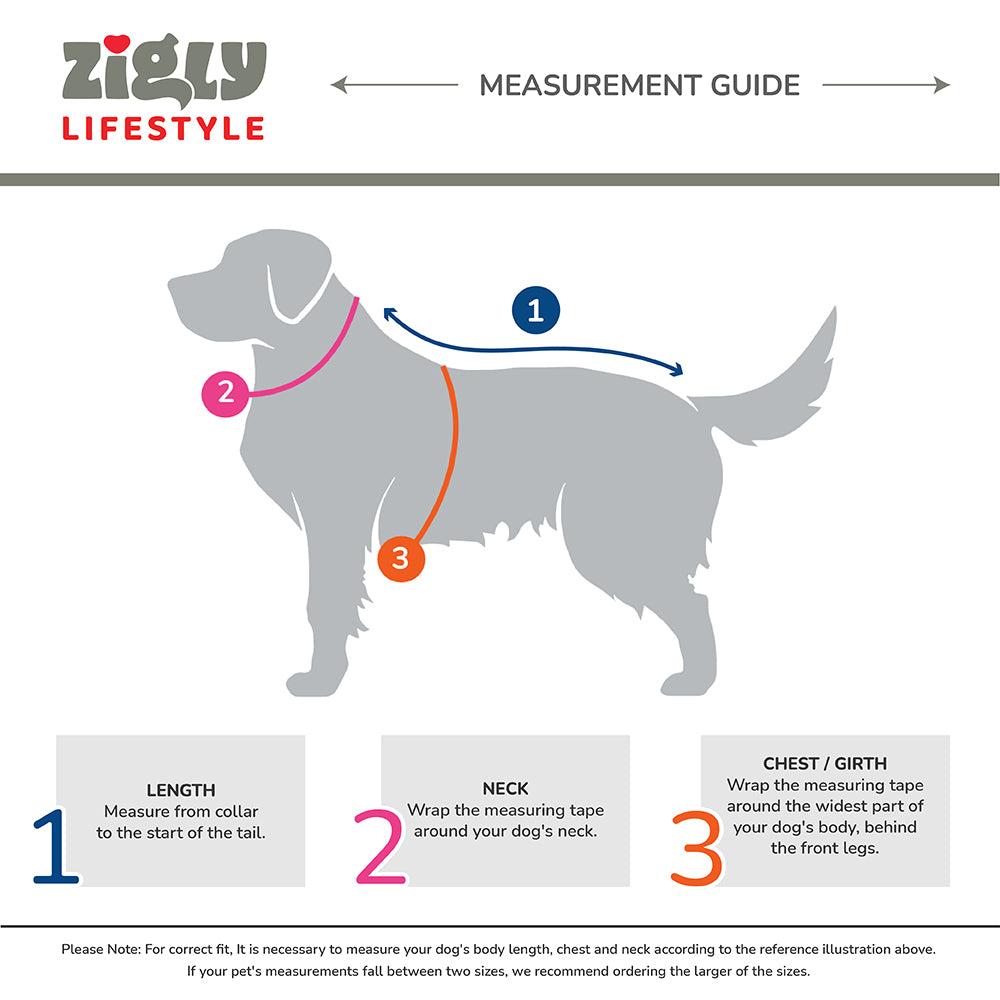 zigly
LIFESTYLE

MEASUREMENT GUIDE

1

2

3

1
LENGTH
Measure from collar to the start of the tail.

2
NECK
Wrap the measuring tape around your dog's neck.

3
CHEST / GIRTH
Wrap the measuring tape around the widest part of your dog's body, behind the front legs.

Please Note: For correct fit, It is necessary to measure your dog's body length, chest and neck according to the reference illustration above.
If your pet's measurements fall between two sizes, we recommend ordering the larger of the sizes.