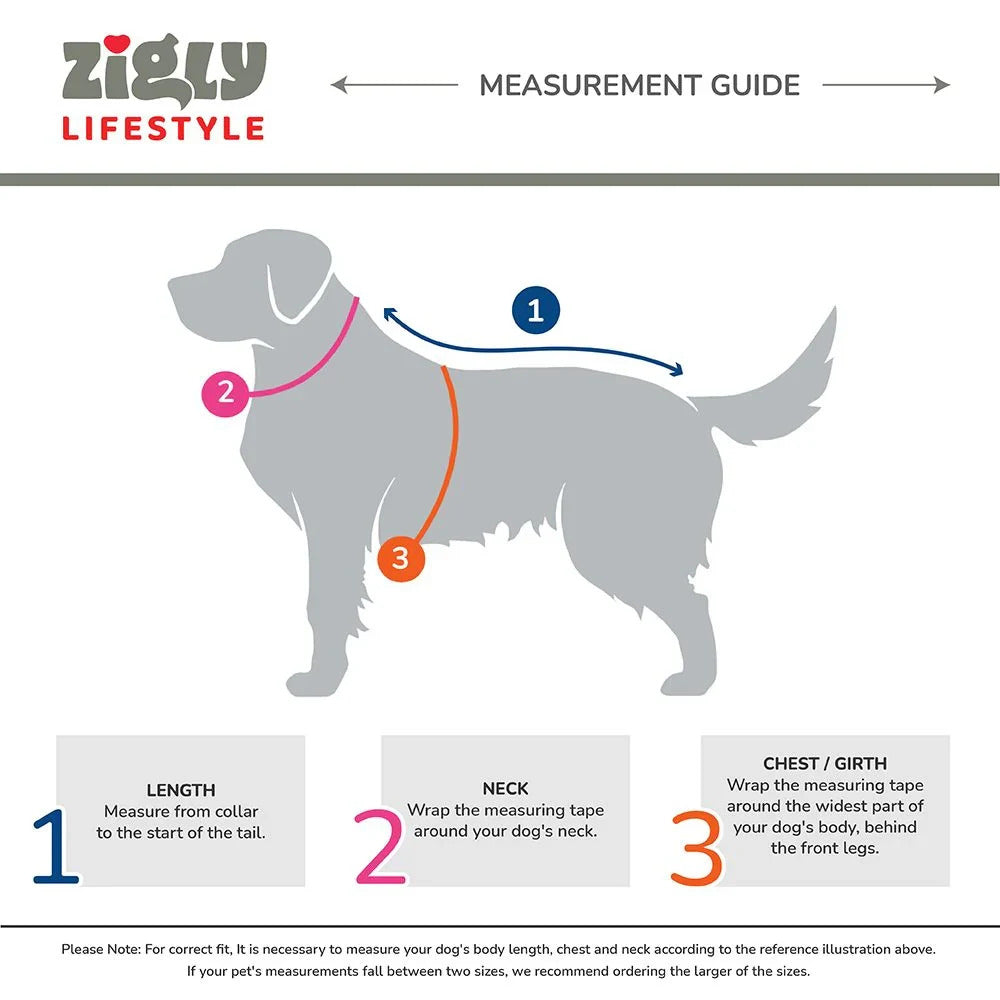 zigly
LIFESTYLE

MEASUREMENT GUIDE

1

2

3

1
LENGTH
Measure from collar to the start of the tail.

2
NECK
Wrap the measuring tape around your dog's neck.

3
CHEST / GIRTH
Wrap the measuring tape around the widest part of your dog's body, behind the front legs.

Please Note: For correct fit, It is necessary to measure your dog's body length, chest and neck according to the reference illustration above. If your pet's measurements fall between two sizes, we recommend ordering the larger of the sizes.