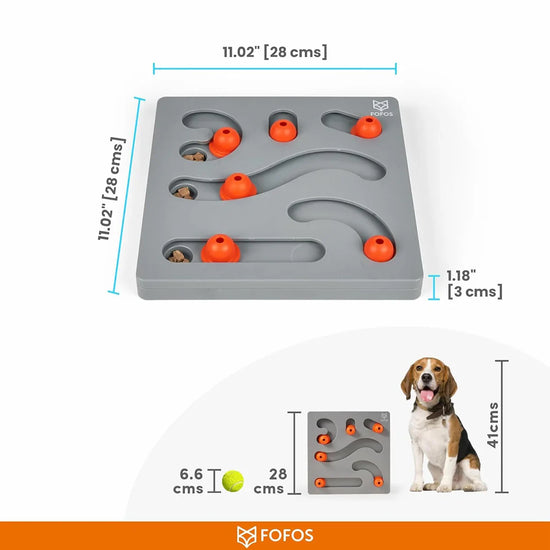 11.02" [28 cms]

11.02" [28 cms]

FOFOS

1.18" [3 cms]

6.6 cms

28 cms

41cms

FOFOS